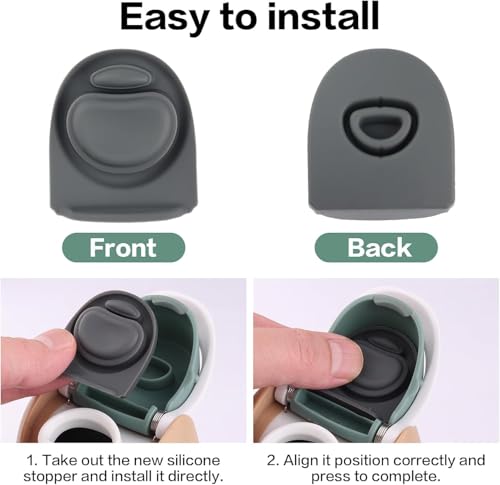 Easy to install

Front

Back

1. Take out the new silicone stopper and install it directly.

2. Align it position correctly and press to complete.