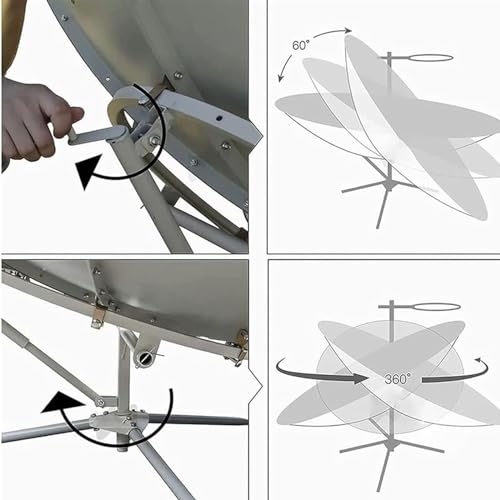 60°

360°