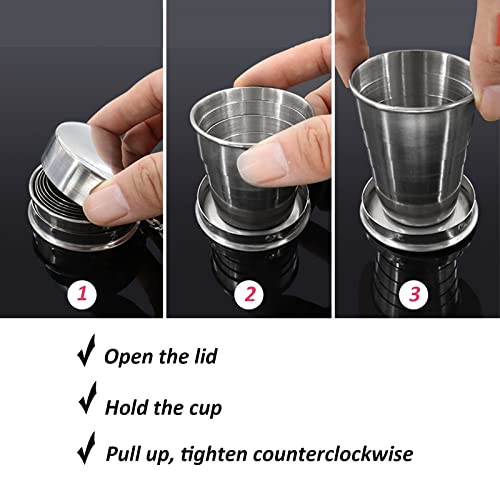 1

2

3

✓ Open the lid

✓ Hold the cup

✓ Pull up, tighten counterclockwise