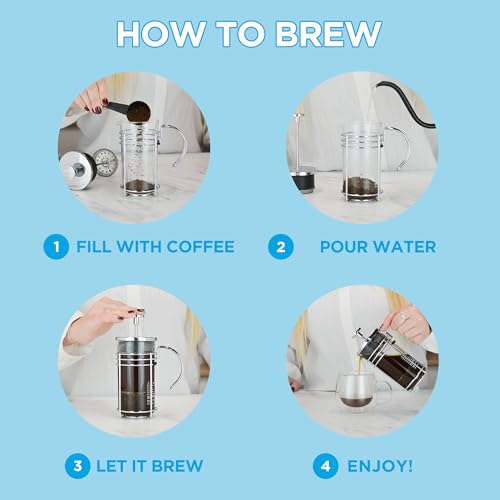 HOW TO BREW

1 FILL WITH COFFEE

2 POUR WATER

3 LET IT BREW

4 ENJOY!