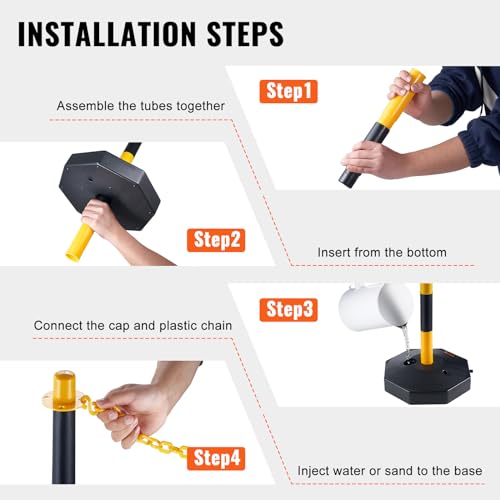 INSTALLATION STEPS

Step1

Assemble the tubes together

Step2

Insert from the bottom

Step3

Connect the cap and plastic chain

Step4

Inject water or sand to the base