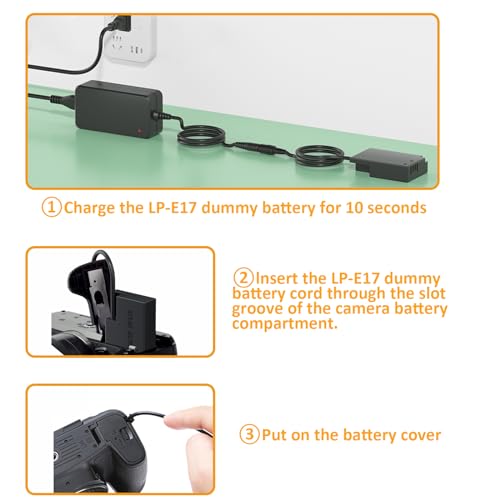 ①Charge the LP-E17 dummy battery for 10 seconds

②Insert the LP-E17 dummy battery cord through the slot groove of the camera battery compartment.

③Put on the battery cover