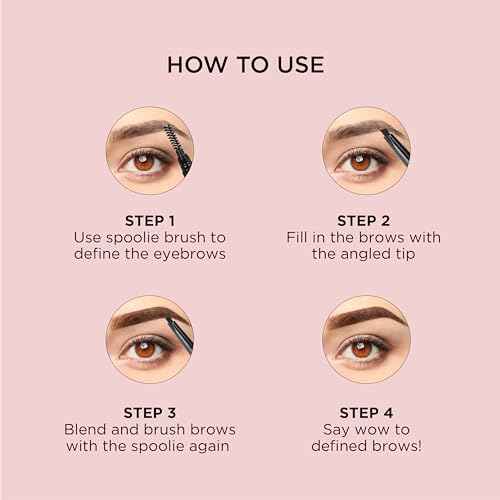 HOW TO USE

STEP 1
Use spoolie brush to define the eyebrows

STEP 2
Fill in the brows with the angled tip

STEP 3
Blend and brush brows with the spoolie again

STEP 4
Say wow to defined brows!