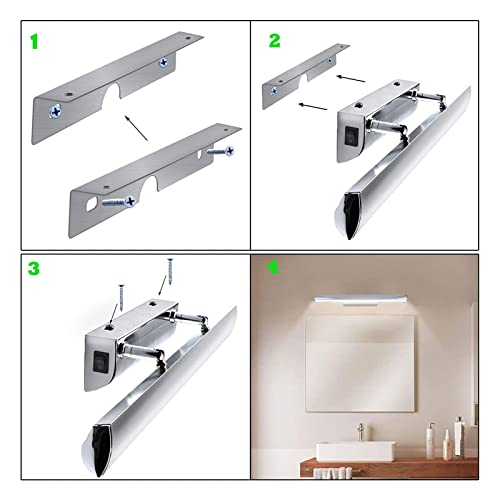 1

2

3

4