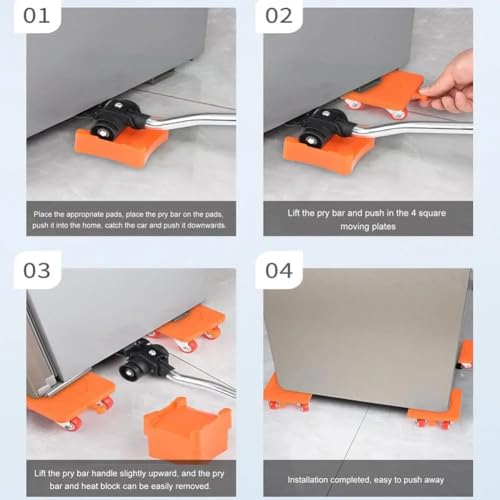 01

Place the appropriate pads, place the pry bar on the pads, push it into the home, catch the car and push it downwards.

02

Lift the pry bar and push in the 4 square moving plates

03

Lift the pry bar handle slightly upward, and the pry bar and heat block can be easily removed.

04

Installation completed, easy to push away