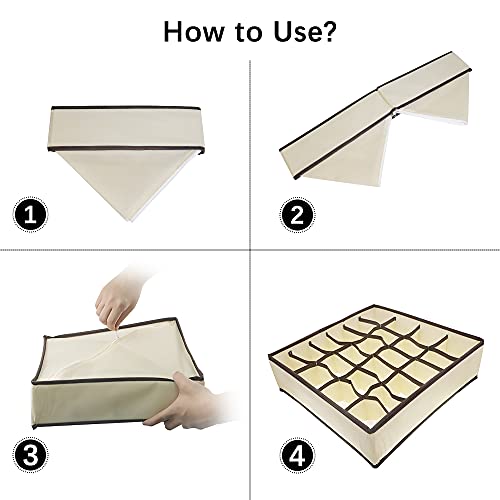 How to Use?

1

2

3

4