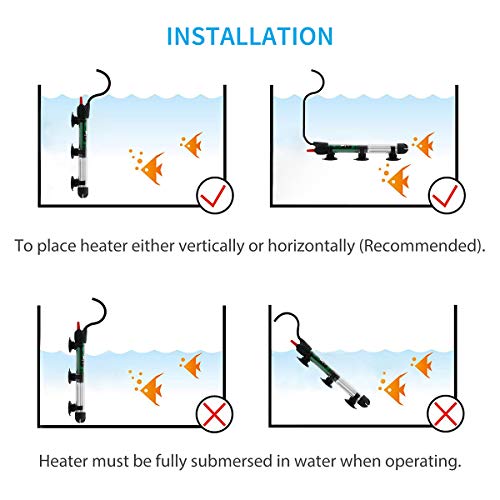 INSTALLATION

To place heater either vertically or horizontally (Recommended).

Heater must be fully submersed in water when operating.