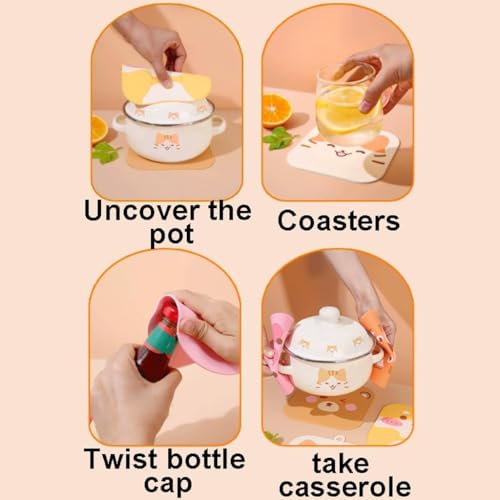 Uncover the pot

Coasters

Twist bottle cap

take casserole