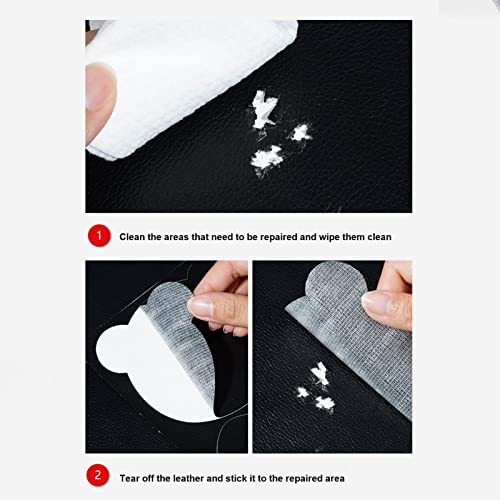 1 Clean the areas that need to be repaired and wipe them clean

2 Tear off the leather and stick it to the repaired area