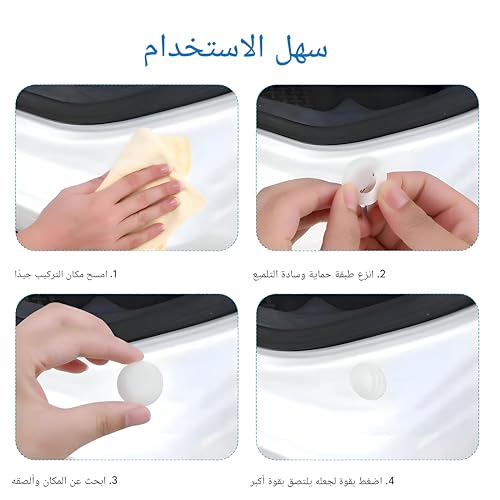 سهل الاستخدام

1. امسح مكان التركيب جيدًا

2. انزع طبقة حماية وسادة التلميع

3. ابحث عن المكان وألصقه

4. اضغط بقوة لجعله يلتصق بقوة أكبر