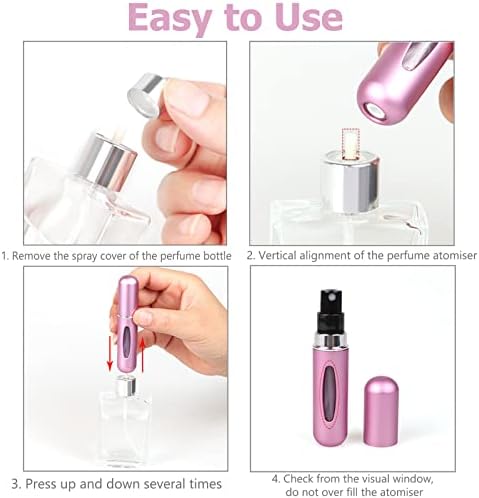 Easy to Use

1. Remove the spray cover of the perfume bottle

2. Vertical alignment of the perfume atomiser

3. Press up and down several times

4. Check from the visual window, do not over fill the atomiser