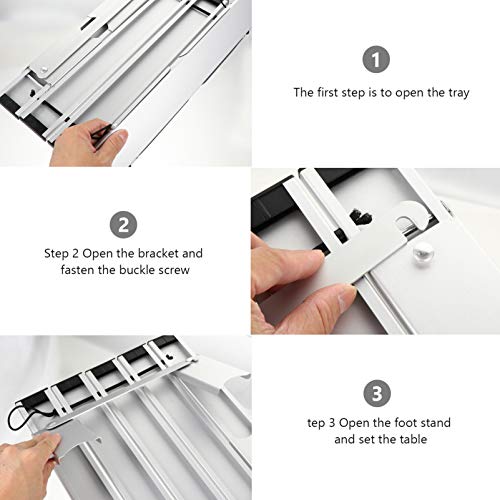 1

The first step is to open the tray

2

Step 2 Open the bracket and fasten the buckle screw

3

tep 3 Open the foot stand and set the table