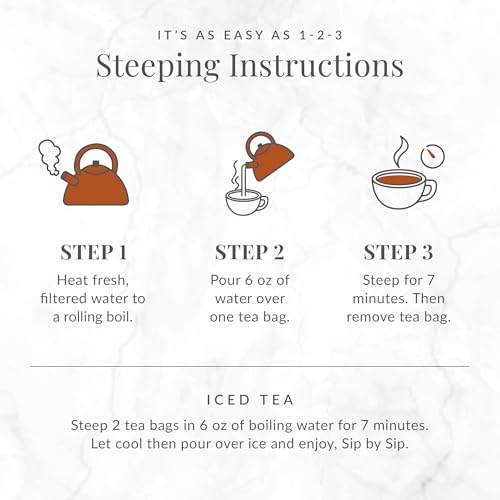 IT'S AS EASY AS 1-2-3
Steeping Instructions

STEP 1
Heat fresh, filtered water to a rolling boil.

STEP 2
Pour 6 oz of water over one tea bag.

STEP 3
Steep for 7 minutes. Then remove tea bag.

ICED TEA
Steep 2 tea bags in 6 oz of boiling water for 7 minutes. Let cool then pour over ice and enjoy, Sip by Sip.