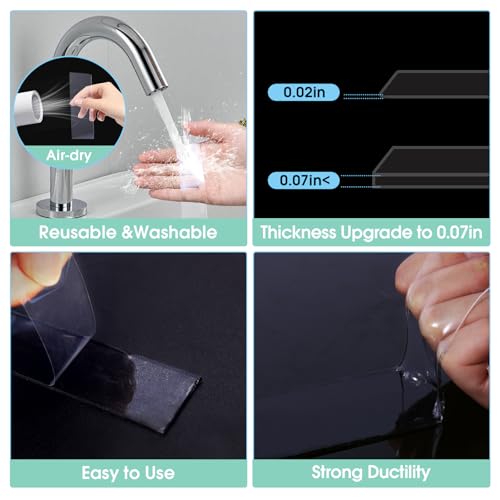 Air-dry

Reusable &Washable

0.02in

0.07in<

Thickness Upgrade to 0.07in

Easy to Use

Strong Ductility