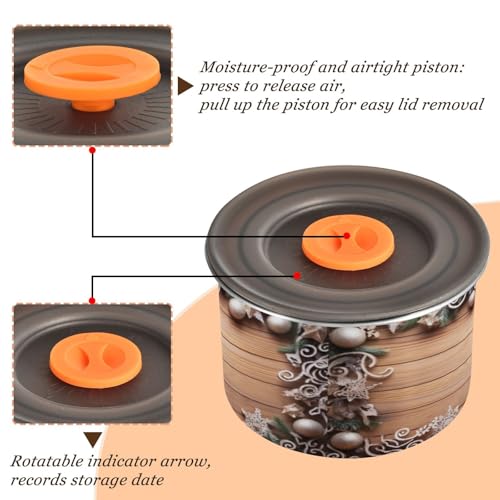 Moisture-proof and airtight piston: press to release air, pull up the piston for easy lid removal

Rotatable indicator arrow, records storage date