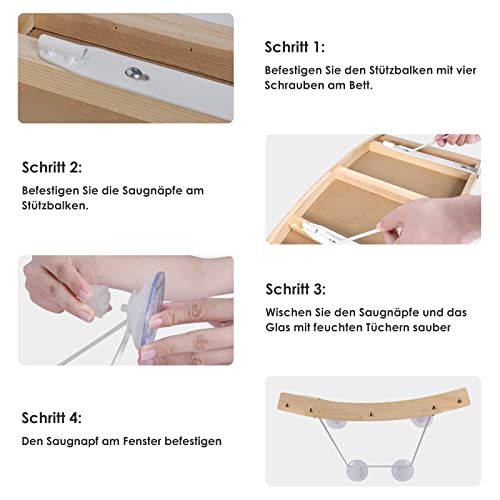 Schritt 1:

Befestigen Sie den Stützbalken mit vier Schrauben am Bett.

Schritt 2:

Befestigen Sie die Saugnäpfe am Stützbalken.

Schritt 3:

Wischen Sie den Saugnäpfe und das Glas mit feuchten Tüchern sauber

Schritt 4:

Den Saugnapf am Fenster befestigen