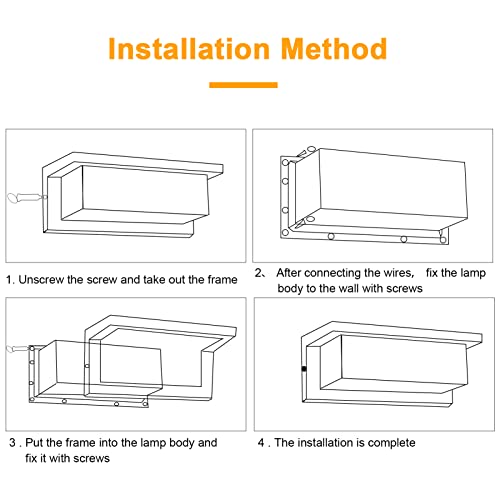 Installation Method

1. Unscrew the screw and take out the frame

2、 After connecting the wires, fix the lamp body to the wall with screws

3 . Put the frame into the lamp body and fix it with screws

4 . The installation is complete