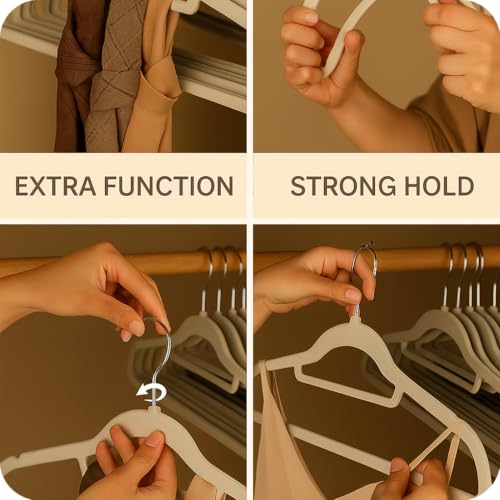 EXTRA FUNCTION

STRONG HOLD