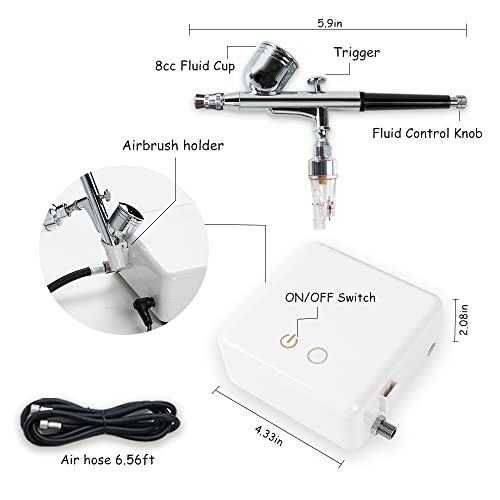 5.9in

8cc Fluid Cup

Trigger

Fluid Control Knob

Airbrush holder

ON/OFF Switch

2.08in

4.33in

Air hose 6.56ft