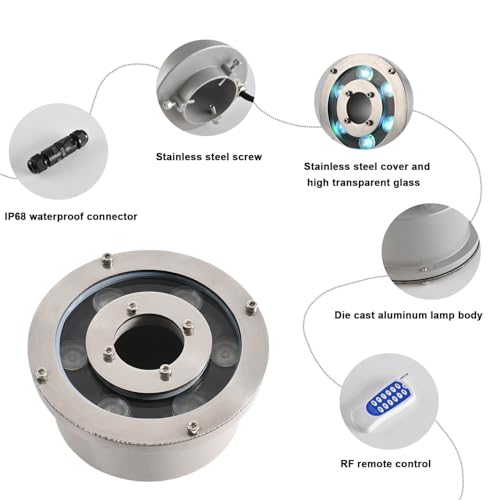 Stainless steel screw

Stainless steel cover and high transparent glass

IP68 waterproof connector

Die cast aluminum lamp body

RF remote control