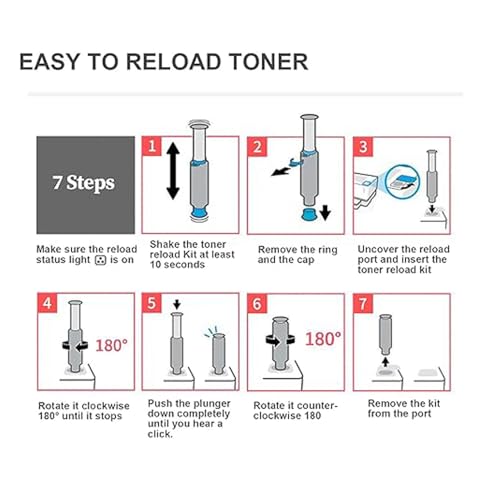 EASY TO RELOAD TONER

7 Steps

Make sure the reload status light is on

1

Shake the toner reload Kit at least 10 seconds

2

Remove the ring and the cap

3

Uncover the reload port and insert the toner reload kit

4

180°

Rotate it clockwise 180° until it stops

5

Push the plunger down completely until you hear a click.

6

180°

Rotate it counter-clockwise 180

7

Remove the kit from the port