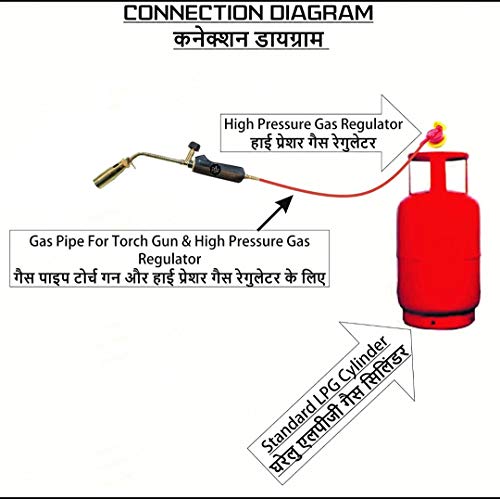 CONNECTION DIAGRAM
कनेक्शन डायग्राम

High Pressure Gas Regulator
हाई प्रेशर गैस रेगुलेटर

Gas Pipe For Torch Gun & High Pressure Gas Regulator
गैस पाइप टोर्च गन और हाई प्रेशर गैस रेगुलेटर के लिए

Standard LPG Cylinder
घरेलु एलपीजी गैस सिलिंडर