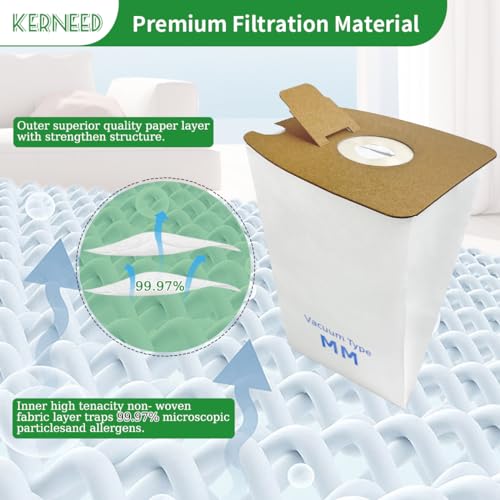 KERNEED

Premium Filtration Material

Outer superior quality paper layer with strengthen structure.

99.97%

Vacuum Type
MM

Inner high tenacity non- woven fabric layer traps 99.97% microscopic particlesand allergens.