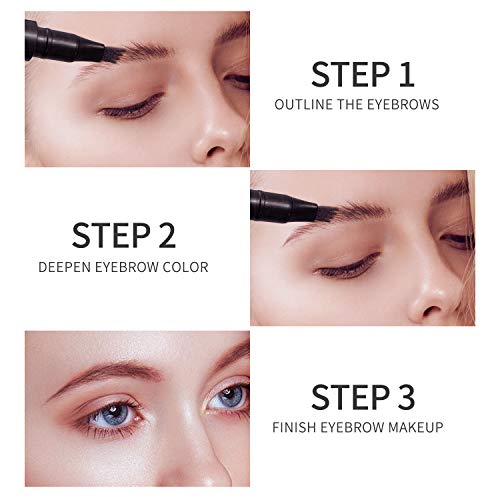 STEP 1
OUTLINE THE EYEBROWS

STEP 2
DEEPEN EYEBROW COLOR

STEP 3
FINISH EYEBROW MAKEUP