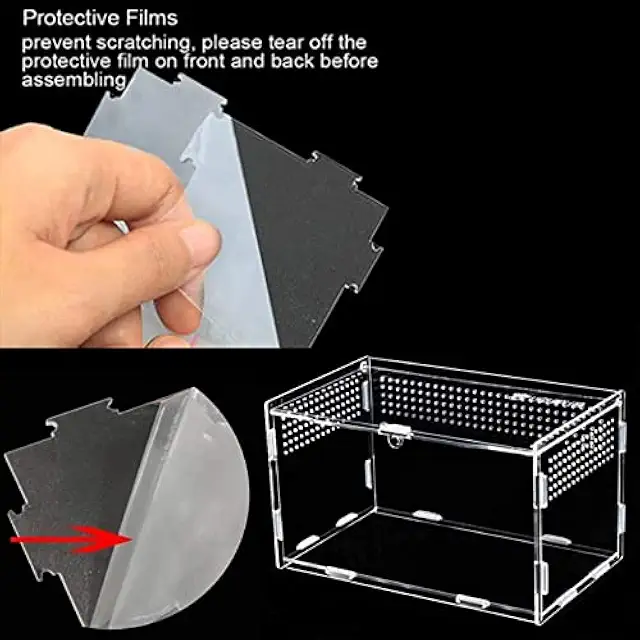 Protective Films
prevent scratching, please tear off the protective film on front and back before assembling