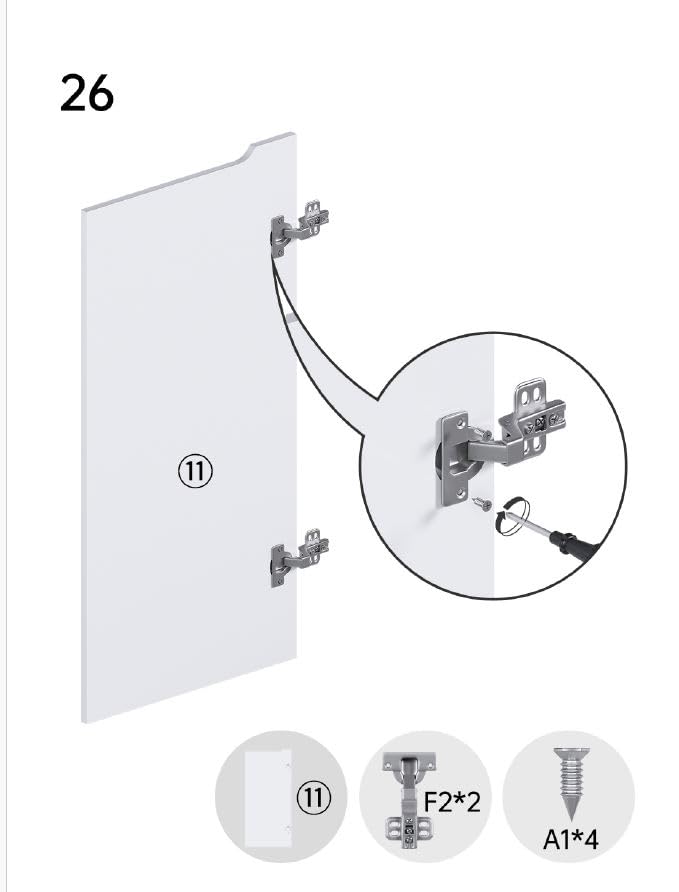 26

⑪

⑪

F2*2

A1*4