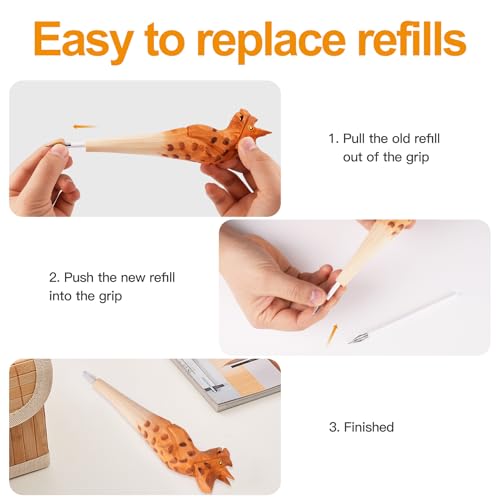 Easy to replace refills

1. Pull the old refill out of the grip

2. Push the new refill into the grip

3. Finished