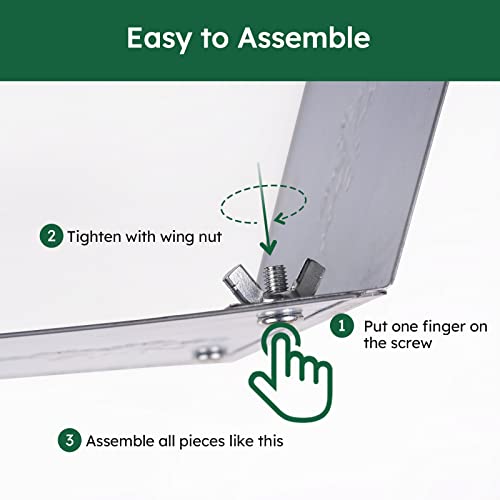 Easy to Assemble

2 Tighten with wing nut

1 Put one finger on the screw

3 Assemble all pieces like this