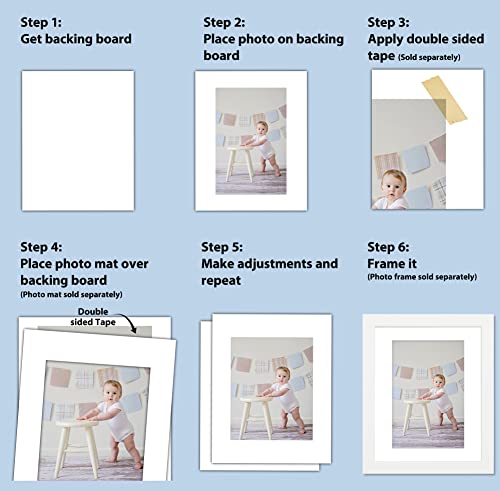 Step 1:
Get backing board

Step 2:
Place photo on backing board

Step 3:
Apply double sided tape (Sold separately)

Step 4:
Place photo mat over backing board
(Photo mat sold separately)

Double sided Tape

Step 5:
Make adjustments and repeat

Step 6:
Frame it
(Photo frame sold separately)