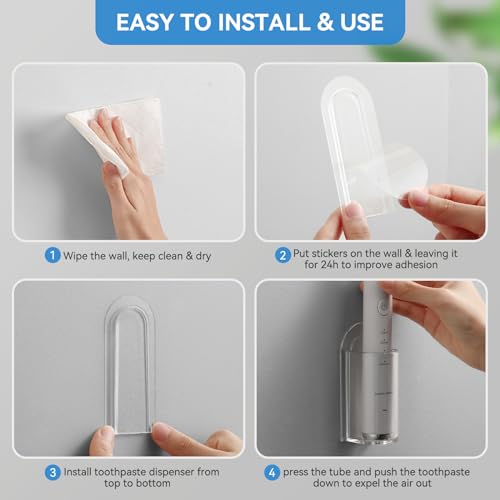 EASY TO INSTALL & USE

1 Wipe the wall, keep clean & dry

2 Put stickers on the wall & leaving it for 24h to improve adhesion

3 Install toothpaste dispenser from top to bottom

4 press the tube and push the toothpaste down to expel the air out