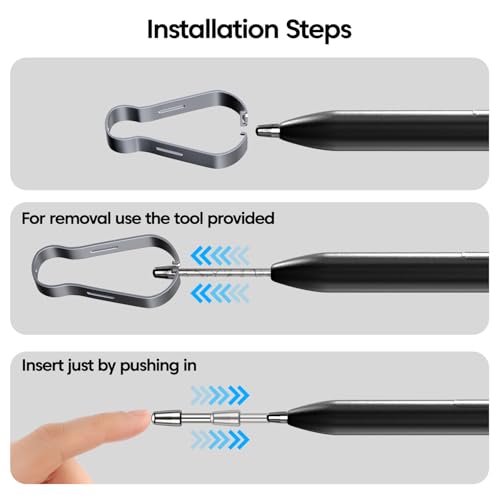 Installation Steps

For removal use the tool provided

Insert just by pushing in