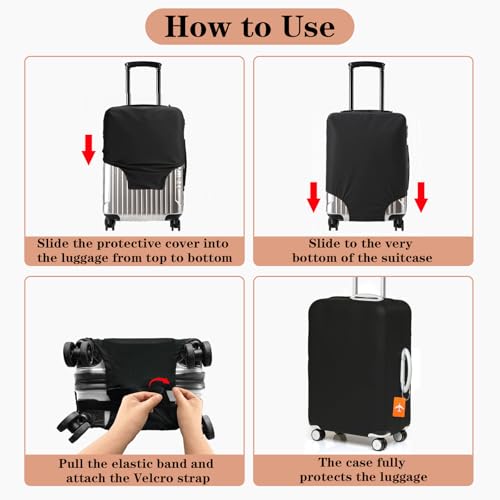 How to Use

Slide the protective cover into the luggage from top to bottom

Slide to the very bottom of the suitcase

Pull the elastic band and attach the Velcro strap

The case fully protects the luggage