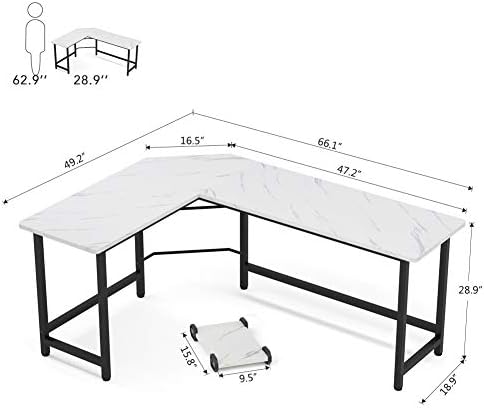 62.9''
28.9''
49.2"
16.5"
66.1"
47.2"
28.9"
15.8"
9.5"
18.9"