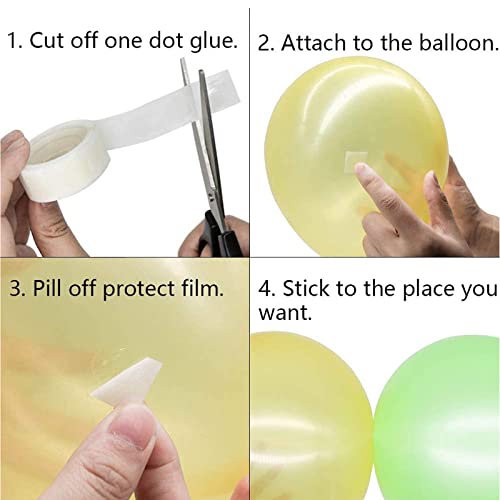 1. Cut off one dot glue.

2. Attach to the balloon.

3. Pill off protect film.

4. Stick to the place you want.