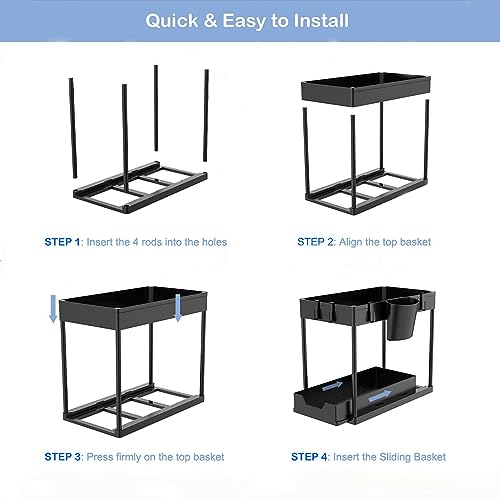 Quick & Easy to Install

STEP 1: Insert the 4 rods into the holes

STEP 2: Align the top basket

STEP 3: Press firmly on the top basket

STEP 4: Insert the Sliding Basket