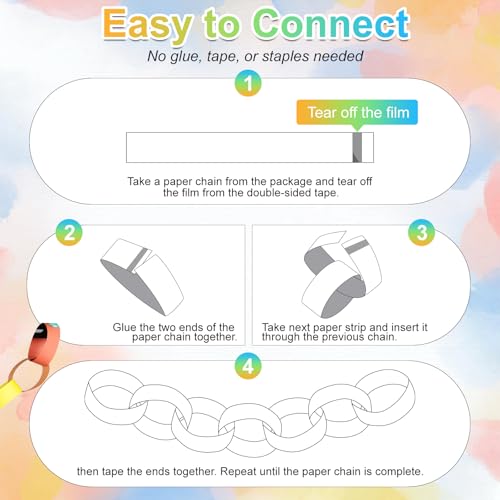 Easy to Connect

No glue, tape, or staples needed

1

Tear off the film

Take a paper chain from the package and tear off the film from the double-sided tape.

2

Glue the two ends of the paper chain together.

3

Take next paper strip and insert it through the previous chain.

4

then tape the ends together. Repeat until the paper chain is complete.