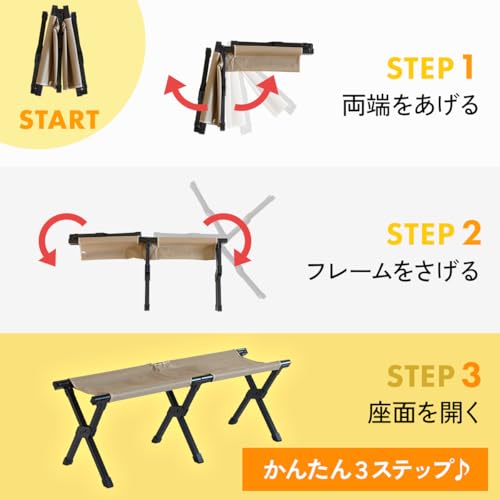 START

STEP 1
両端をあげる

STEP 2
フレームをさげる

STEP 3
座面を開く

かんたん3ステップ♪