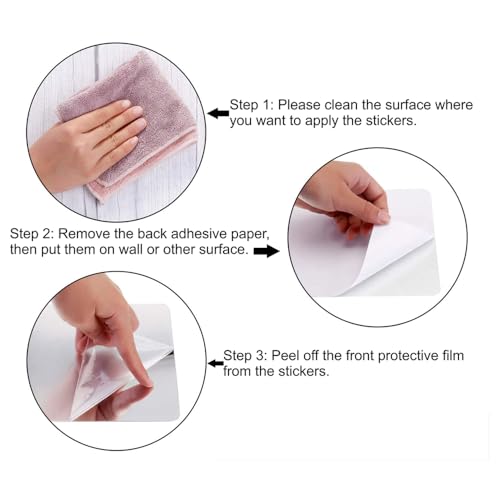 Step 1: Please clean the surface where you want to apply the stickers.

Step 2: Remove the back adhesive paper, then put them on wall or other surface.

Step 3: Peel off the front protective film from the stickers.