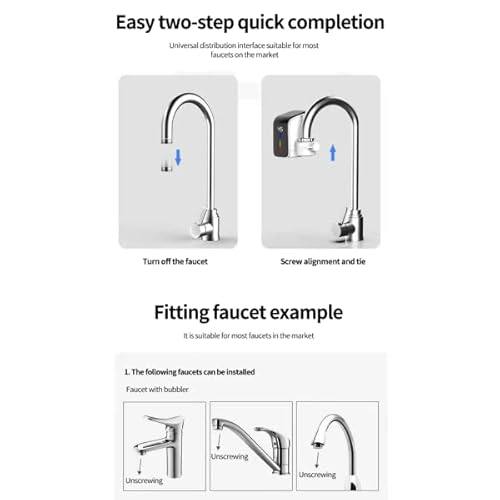 Easy two-step quick completion

Universal distribution interface suitable for most faucets on the market

Turn off the faucet

Screw alignment and tie

Fitting faucet example

It is suitable for most faucets in the market

1. The following faucets can be installed

Faucet with bubbler

Unscrewing

Unscrewing

Unscrewing