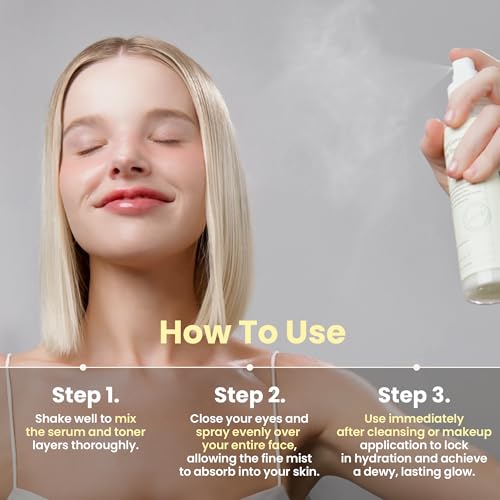 How To Use

Step 1.
Shake well to mix the serum and toner layers thoroughly.

Step 2.
Close your eyes and spray evenly over your entire face, allowing the fine mist to absorb into your skin.

Step 3.
Use immediately after cleansing or makeup application to lock in hydration and achieve a dewy, lasting glow.