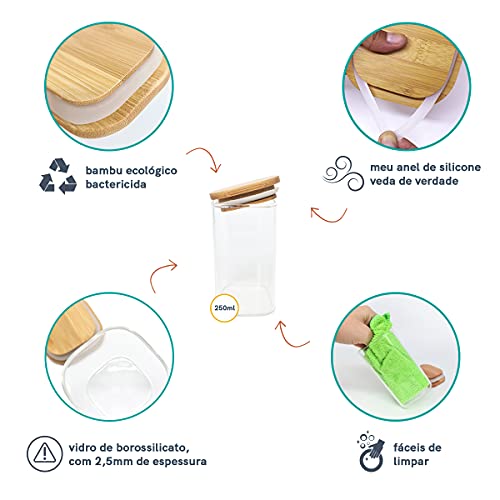 bambu ecológico bactericida

meu anel de silicone veda de verdade

250ml

vidro de borossilicato, com 2,5mm de espessura

fáceis de limpar