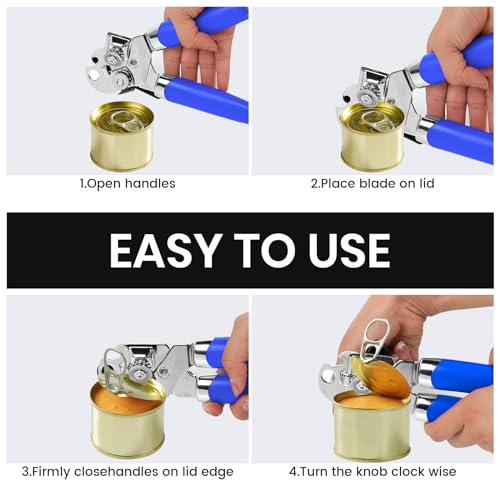 1.Open handles

2.Place blade on lid

EASY TO USE

3.Firmly closehandles on lid edge

4.Turn the knob clock wise