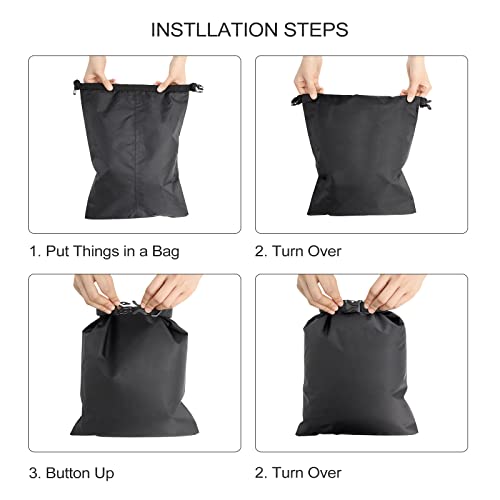 INSTLLATION STEPS

1. Put Things in a Bag

2. Turn Over

3. Button Up

2. Turn Over