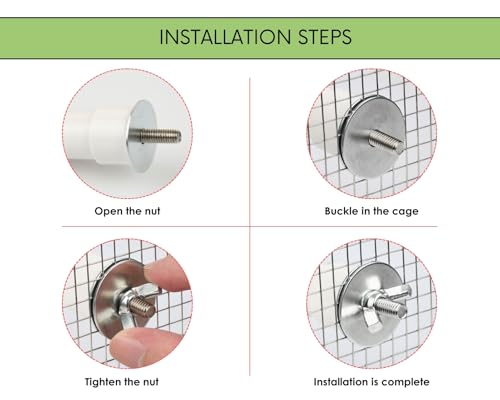 INSTALLATION STEPS

Open the nut

Buckle in the cage

Tighten the nut

Installation is complete