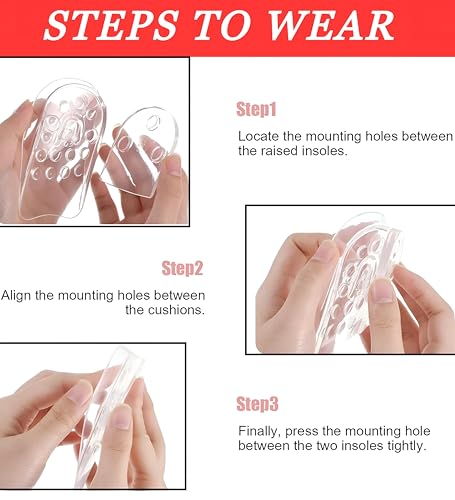 STEPS TO WEAR

Step1

Locate the mounting holes between the raised insoles.

Step2

Align the mounting holes between the cushions.

Step3

Finally, press the mounting hole between the two insoles tightly.