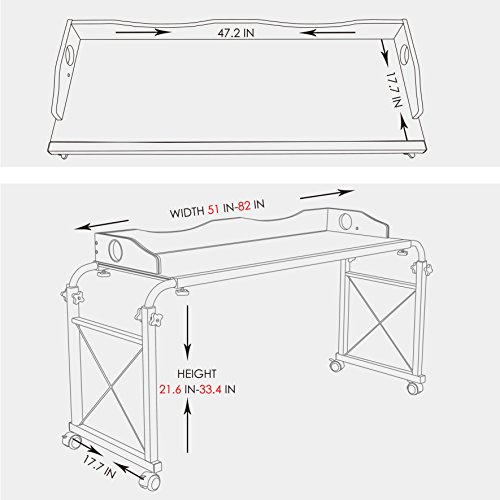 47.2 IN

17.7 IN

WIDTH 51 IN-82 IN

HEIGHT
21.6 IN-33.4 IN

17.7 IN